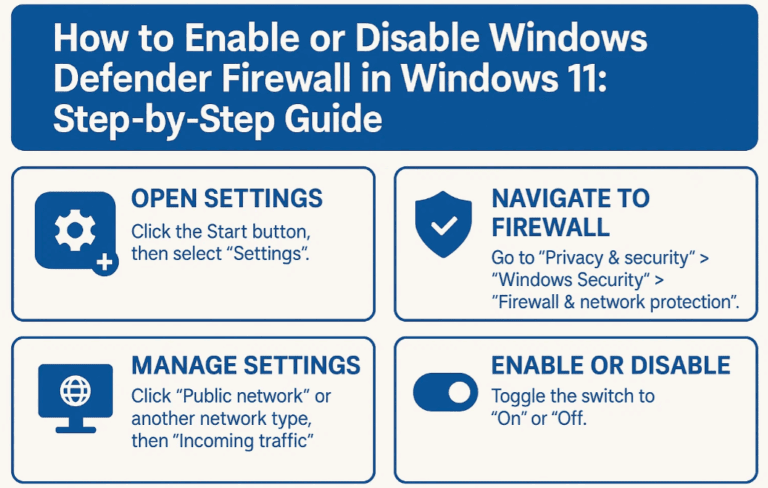 How to Enable or Disable Windows Defender Firewall in Windows 11: Step-by-Step Guide

OPEN SETTINGS
Click the Start button, then select “Settings”.

NAVIGATE TO FIREWALL
Go to “Privacy & security” > “Windows Security” > “Firewall & network protection”.

MANAGE SETTINGS
Click “Public network” or another network type, then “Incoming traffic”

ENABLE OR DISABLE
Toggle the switch to “On” or “Off.